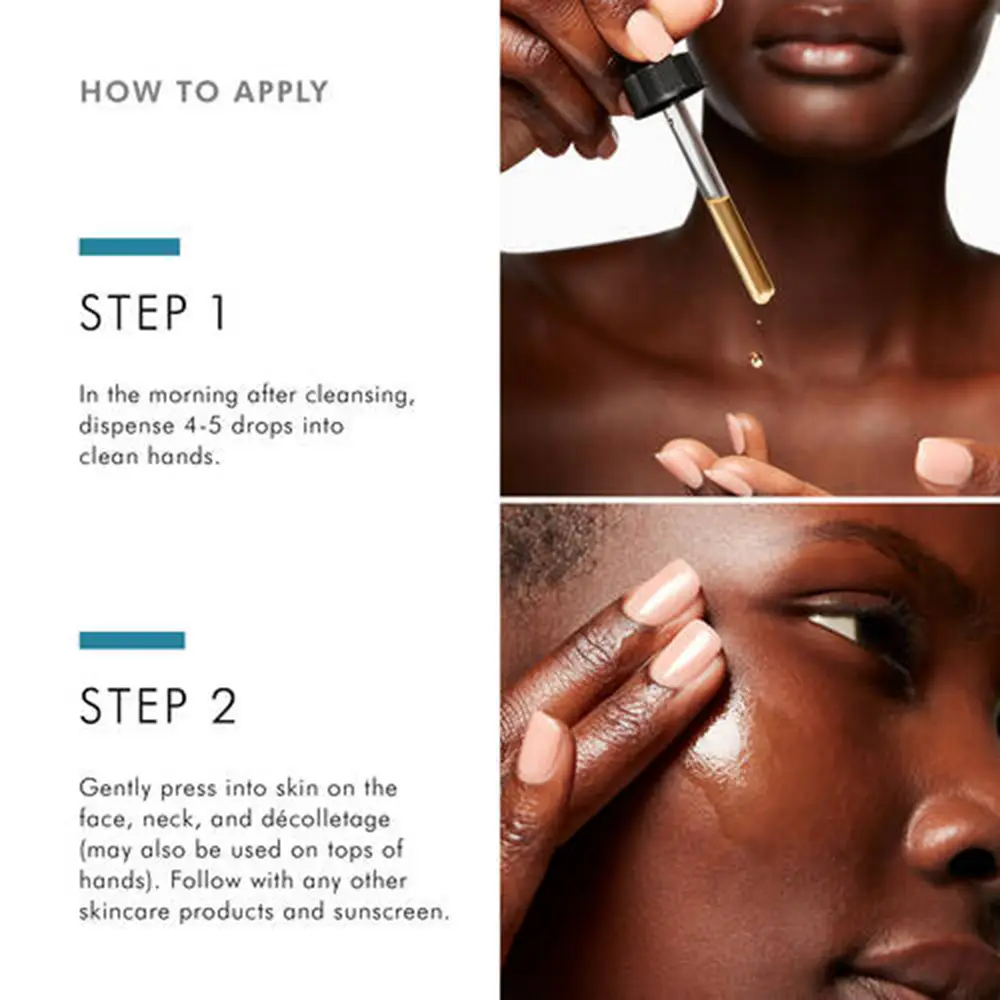 HOW TO APPLY

STEP 1

In the morning after cleansing, dispense 4-5 drops into clean hands.

STEP 2

Gently press into skin on the face, neck, and décolletage (may also be used on tops of hands). Follow with any other skincare products and sunscreen.